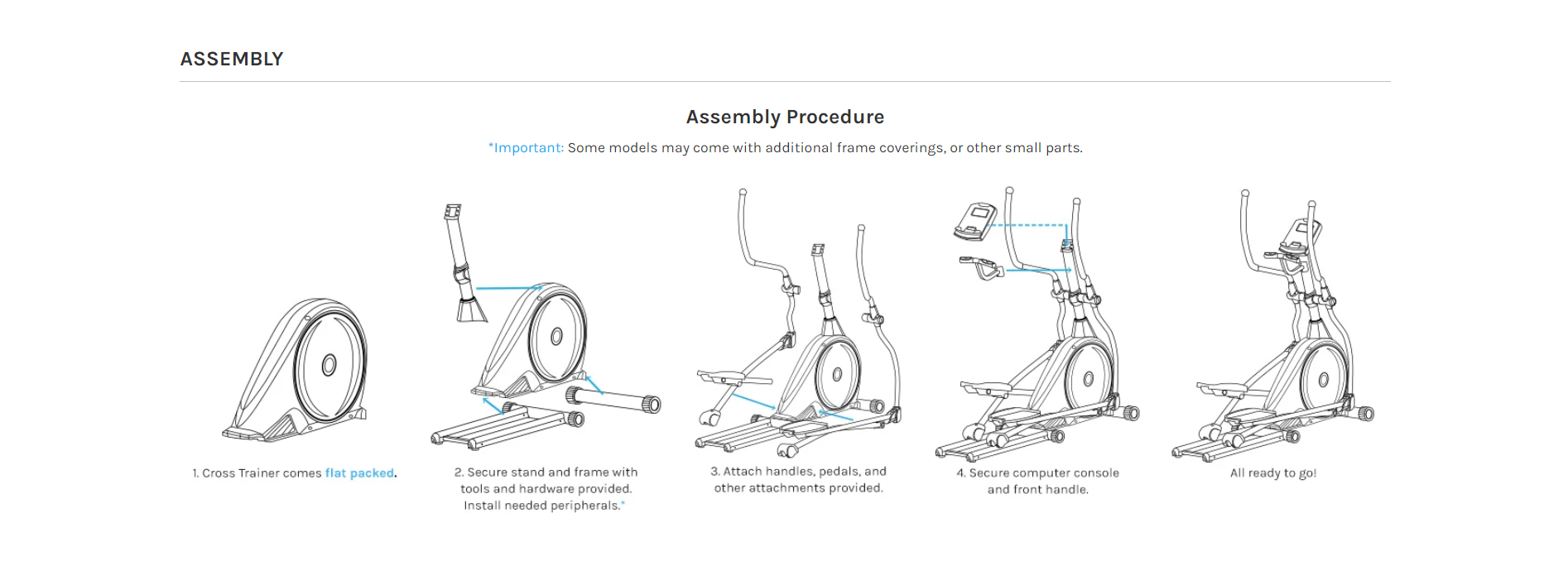 ASSEMBLY

Assembly Procedure

*Important: Some models may come with additional frame coverings, or other small parts.

1. Cross Trainer comes flat packed.

2. Secure stand and frame with tools and hardware provided. Install needed peripherals.*

3. Attach handles, pedals, and other attachments provided.

4. Secure computer console and front handle.

All ready to go!